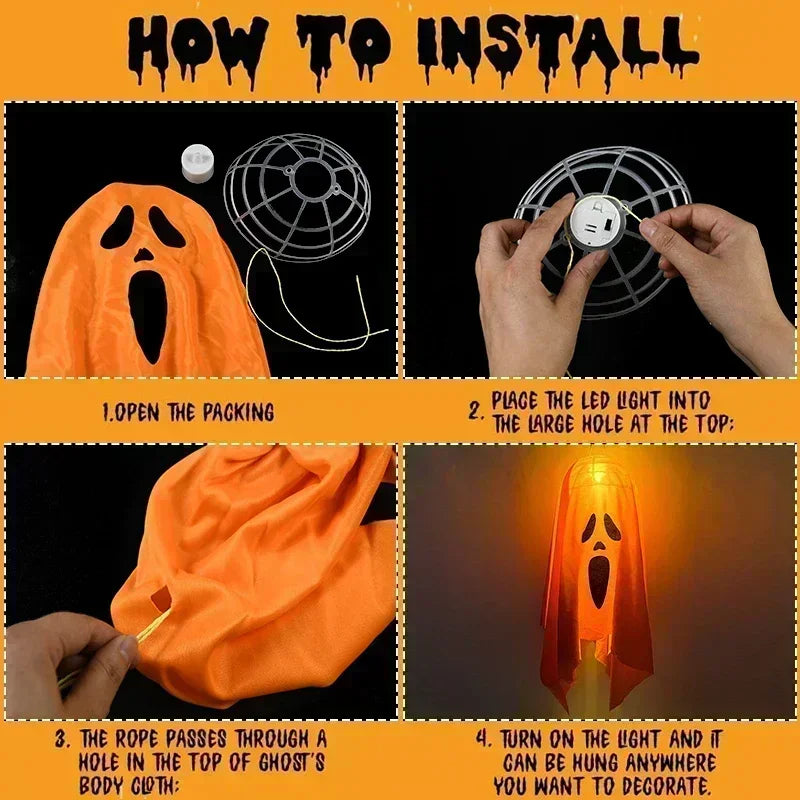 HOW TO INSTALL

1.OPEN THE PACKING

2. PLACE THE LED LIGHT INTO THE LARGE HOLE AT THE TOP;

3. THE ROPE PASSES THROUGH A HOLE IN THE TOP OF GHOST'S BODY CLOTH;

4. TURN ON THE LIGHT AND IT CAN BE HUNG ANYWHERE YOU WANT TO DECORATE.